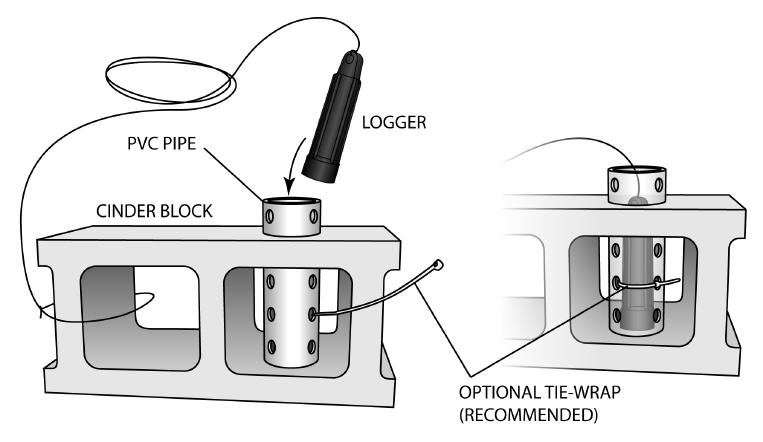 LOGGER

PVC PIPE

CINDER BLOCK

OPTIONAL TIE-WRAP
(RECOMMENDED)