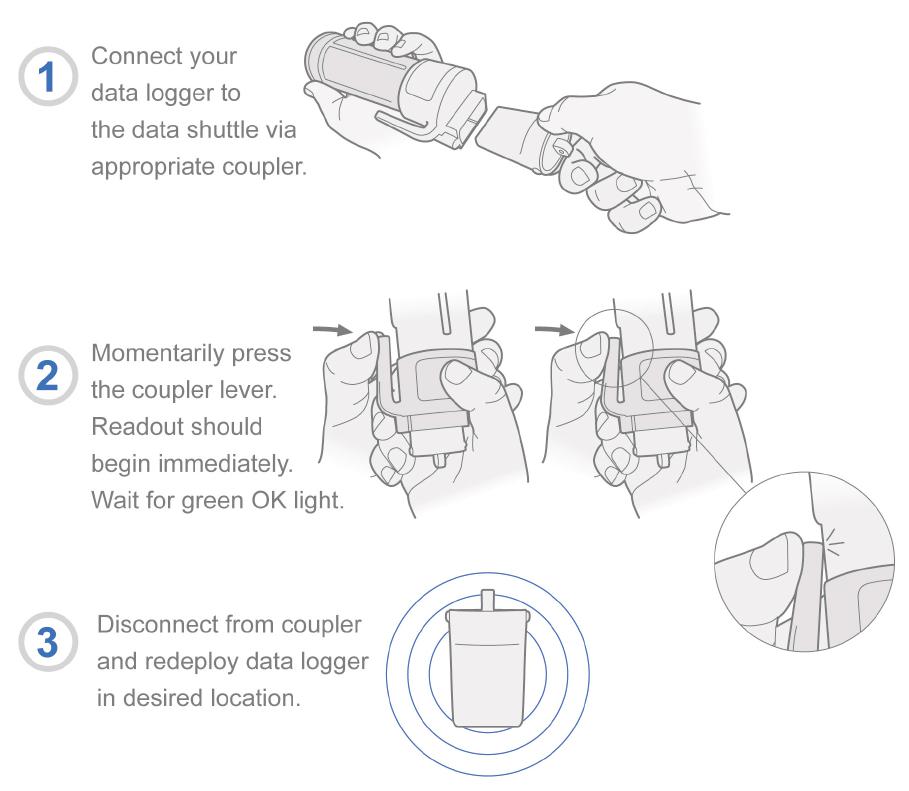 1 Connect your data logger to the data shuttle via appropriate coupler.

2 Momentarily press the coupler lever. Readout should begin immediately. Wait for green OK light.

3 Disconnect from coupler and redeploy data logger in desired location.